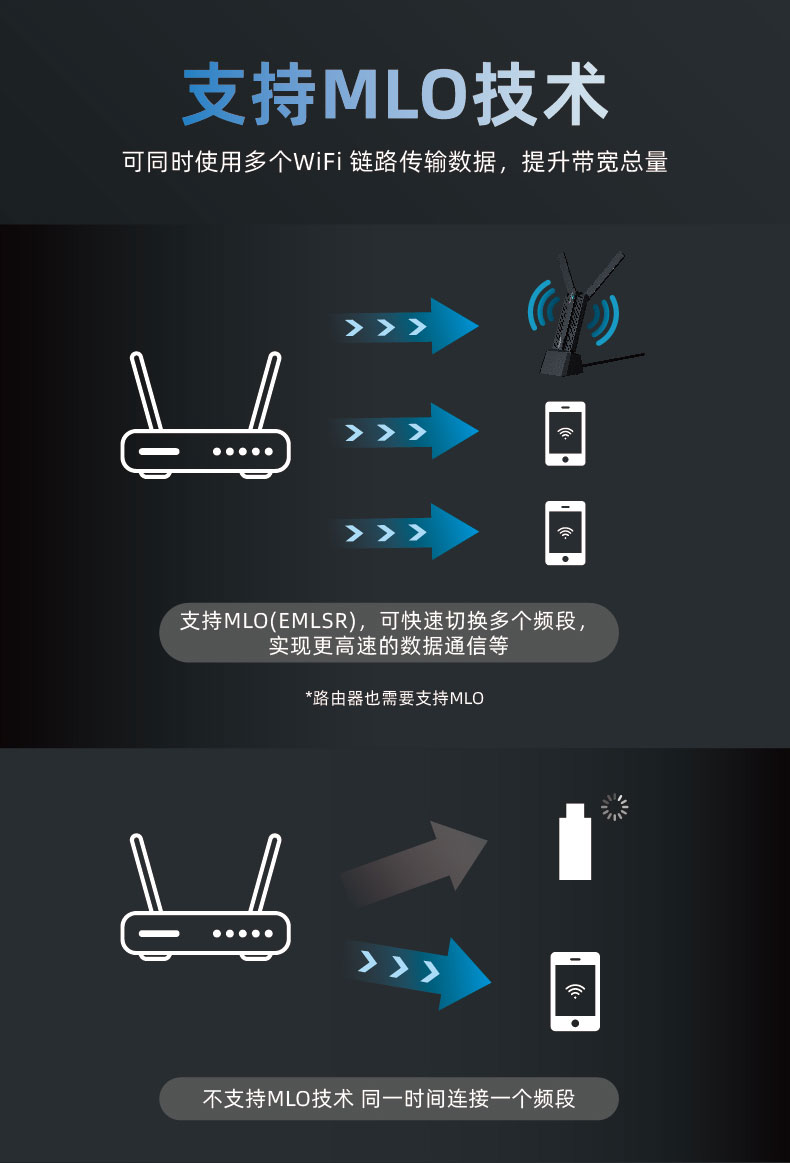 支持MLO技术

可同时使用多个WiFi 链路传输数据，提升带宽总量

支持MLO(EMLSR)，可快速切换多个频段，实现更高速的数据通信等

*路由器也需要支持MLO

不支持MLO技术 同一时间连接一个频段